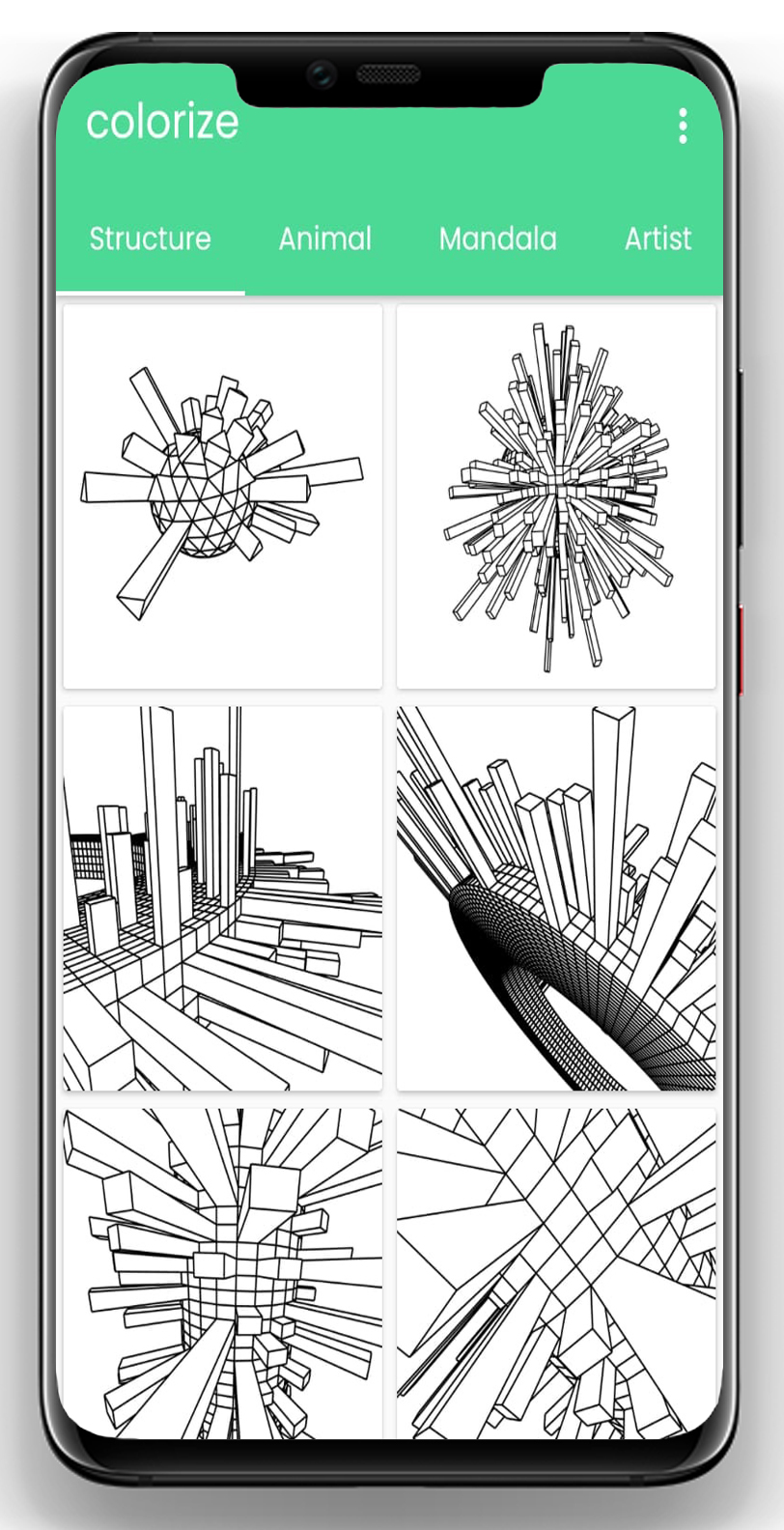 colorize

Structure Animal Mandala Artist