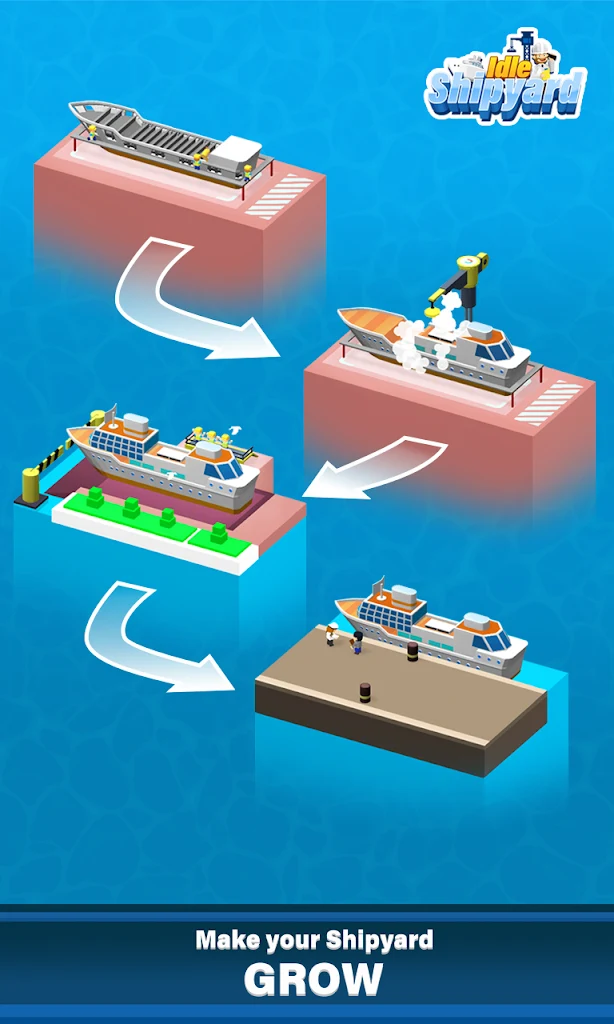 Idle Shipyard

Make your Shipyard
GROW